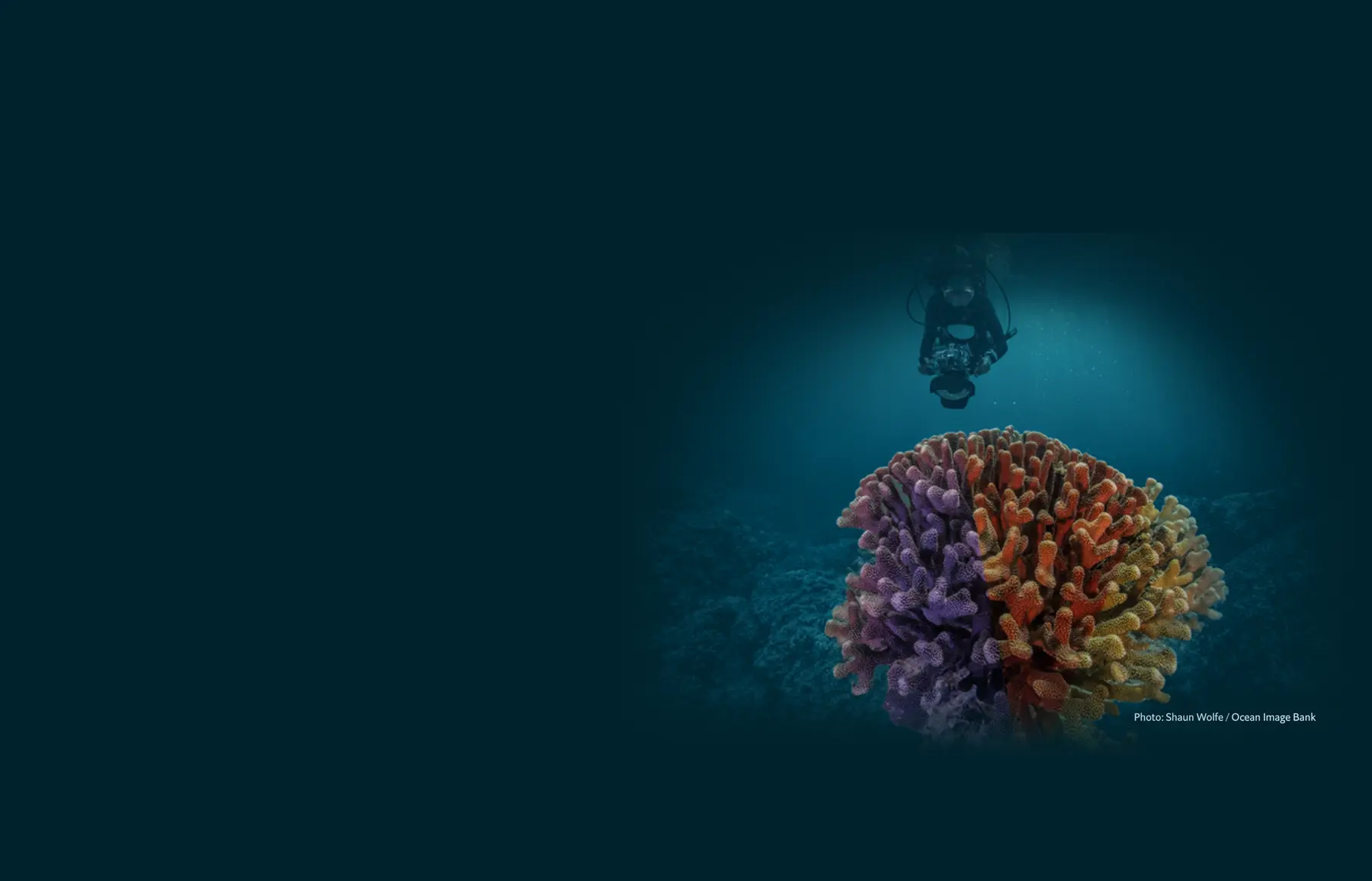 Photo: Shaun Wolfe / Ocean Image Bank